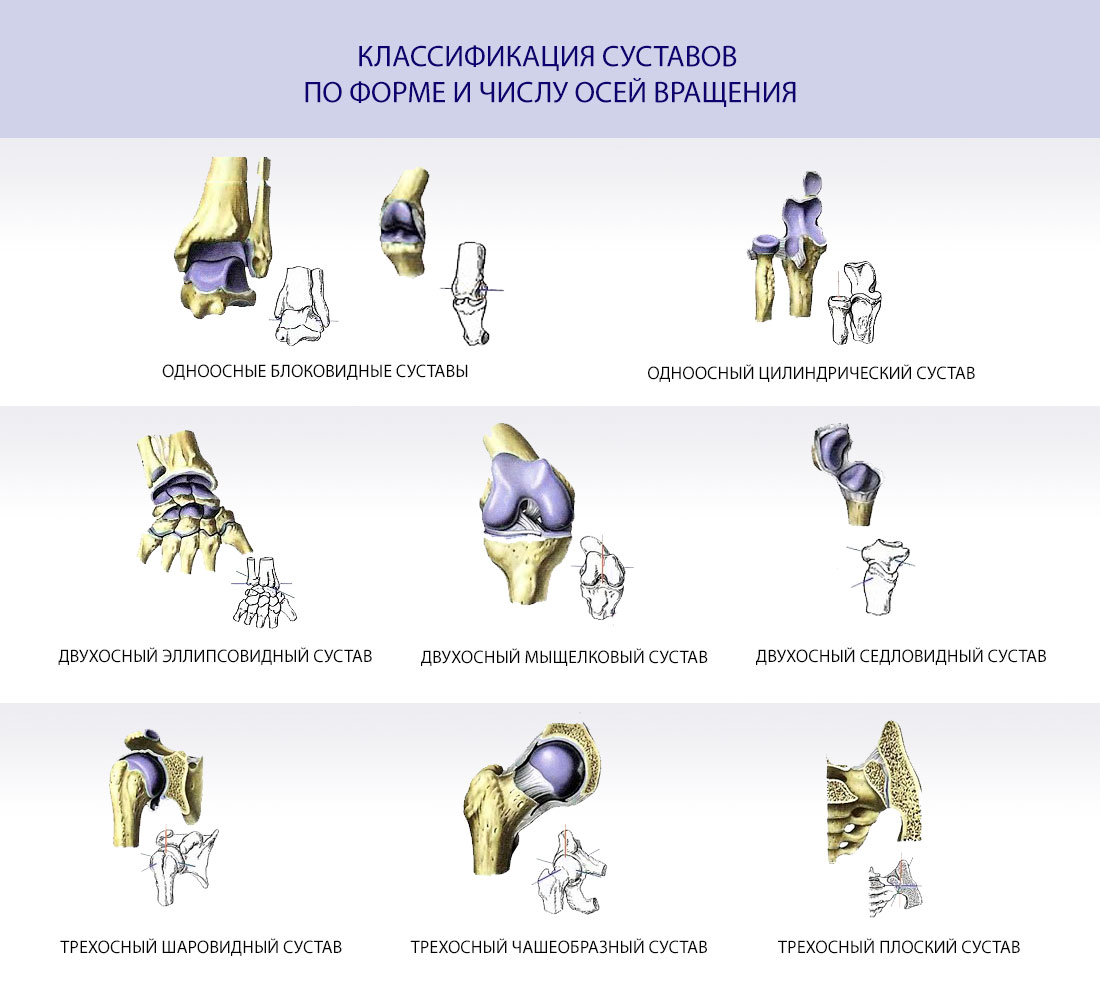 КЛАССИФИКАЦИЯ СУСТАВОВ
ПО ФОРМЕ И ЧИСЛУ ОСЕЙ ВРАЩЕНИЯ

ОДНООСНЫЕ БЛОКОВИДНЫЕ СУСТАВЫ

ОДНООСНЫЙ ЦИЛИНДРИЧЕСКИЙ СУСТАВ

ДВУХОСНЫЙ ЭЛЛИПСОВИДНЫЙ СУСТАВ

ДВУХОСНЫЙ МЫЩЕЛКОВЫЙ СУСТАВ

ДВУХОСНЫЙ СЕДЛОВИДНЫЙ СУСТАВ

ТРЕХОСНЫЙ ШАРОВИДНЫЙ СУСТАВ

ТРЕХОСНЫЙ ЧАШЕОБРАЗНЫЙ СУСТАВ

ТРЕХОСНЫЙ ПЛОСКИЙ СУСТАВ