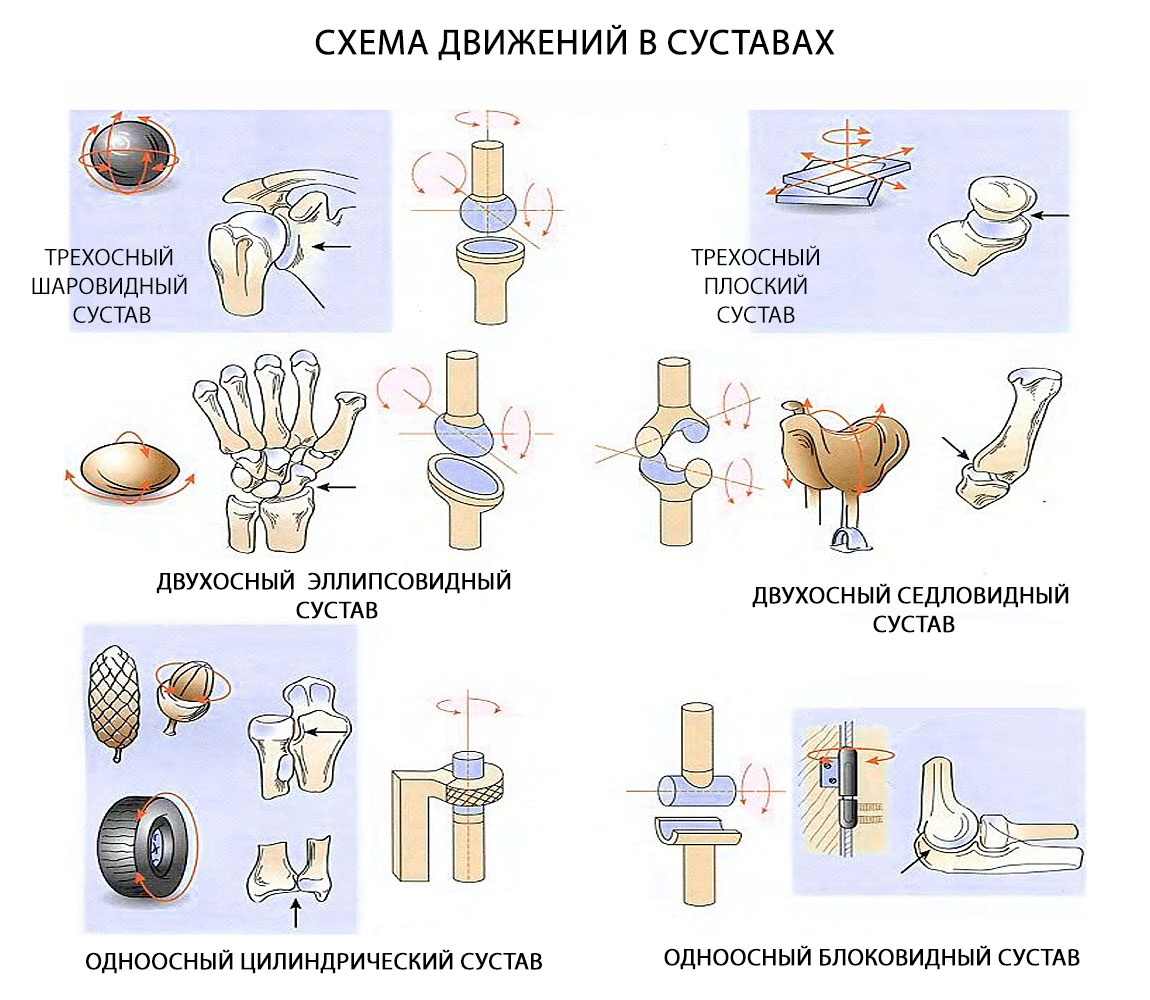 СХЕМА ДВИЖЕНИЙ В СУСТАВАХ

ТРЕХОСНЫЙ ШАРОВИДНЫЙ СУСТАВ

ТРЕХОСНЫЙ ПЛОСКИЙ СУСТАВ

ДВУХОСНЫЙ ЭЛЛИПСОВИДНЫЙ СУСТАВ

ДВУХОСНЫЙ СЕДЛОВИДНЫЙ СУСТАВ

ОДНООСНЫЙ ЦИЛИНДРИЧЕСКИЙ СУСТАВ

ОДНООСНЫЙ БЛОКОВИДНЫЙ СУСТАВ